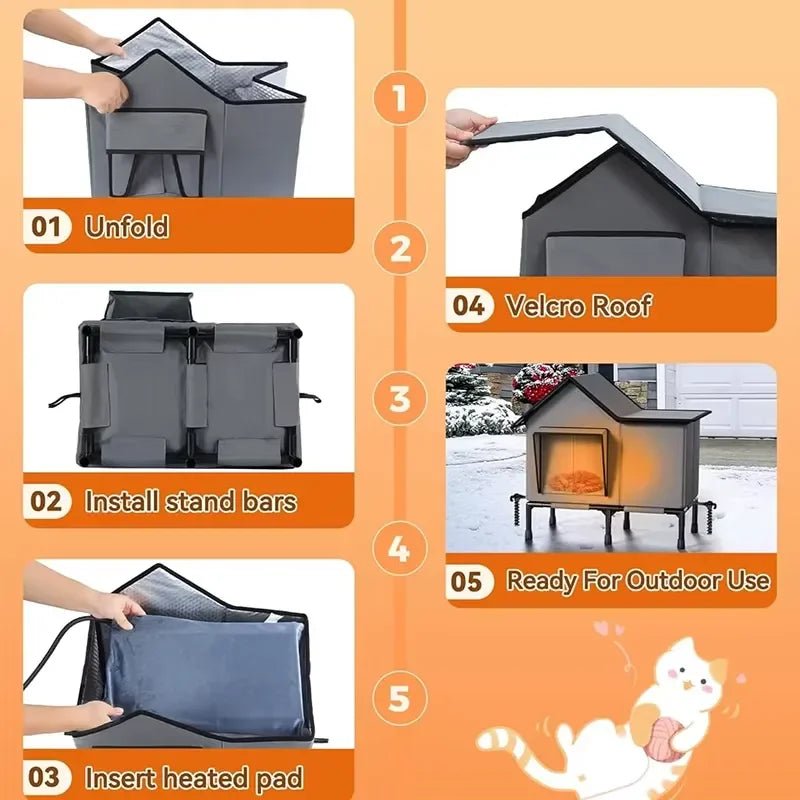 01 Unfold

02 Install stand bars

03 Insert heated pad

1

2

3

4

5

04 Velcro Roof

05 Ready For Outdoor Use